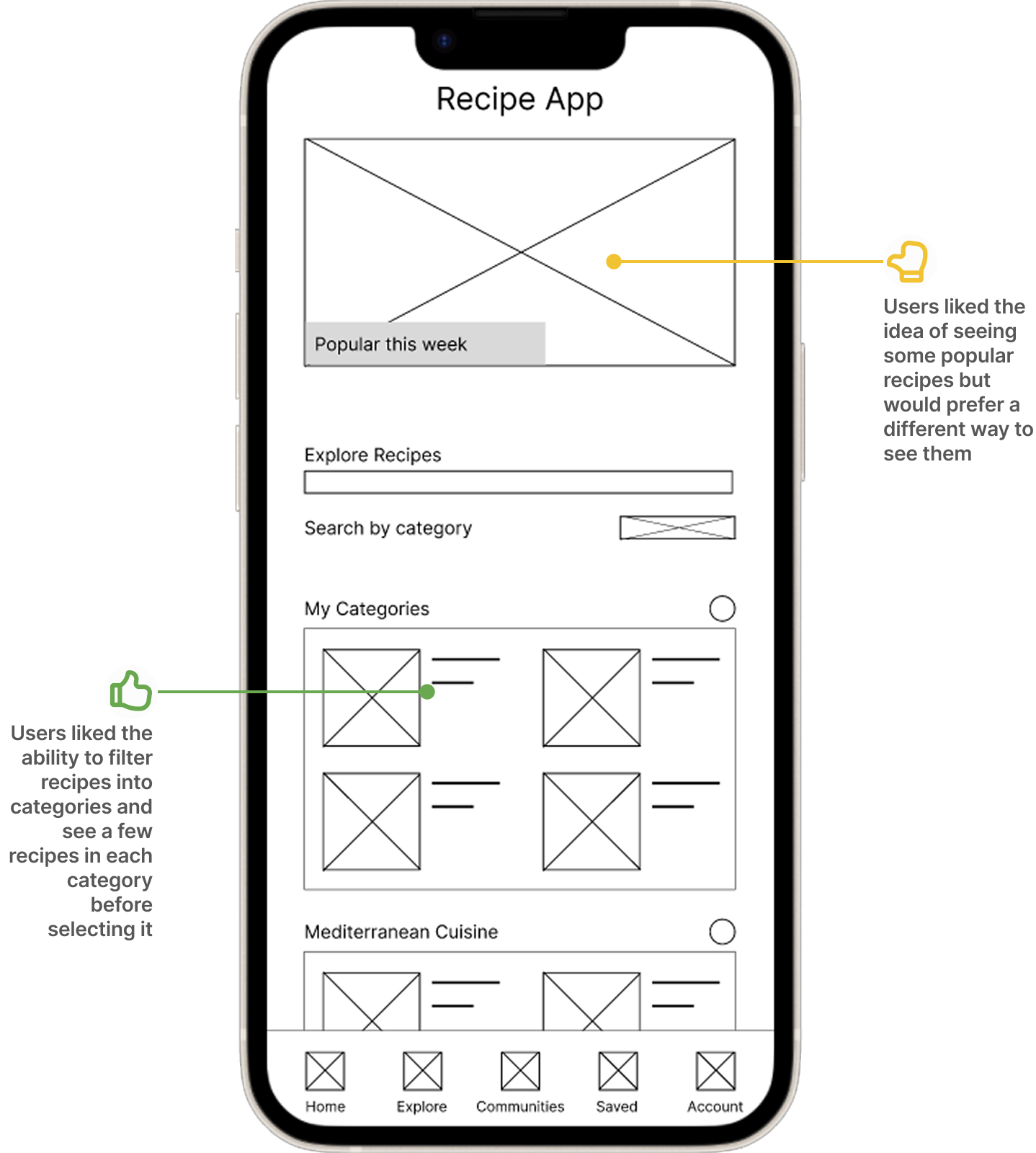 Recipe App

Popular this week

Users liked the idea of seeing some popular recipes but would prefer a different way to see them

Explore Recipes

Search by category

My Categories

Users liked the ability to filter recipes into categories and see a few recipes in each category before selecting it

Mediterranean Cuisine

Home
Explore
Communities
Saved
Account